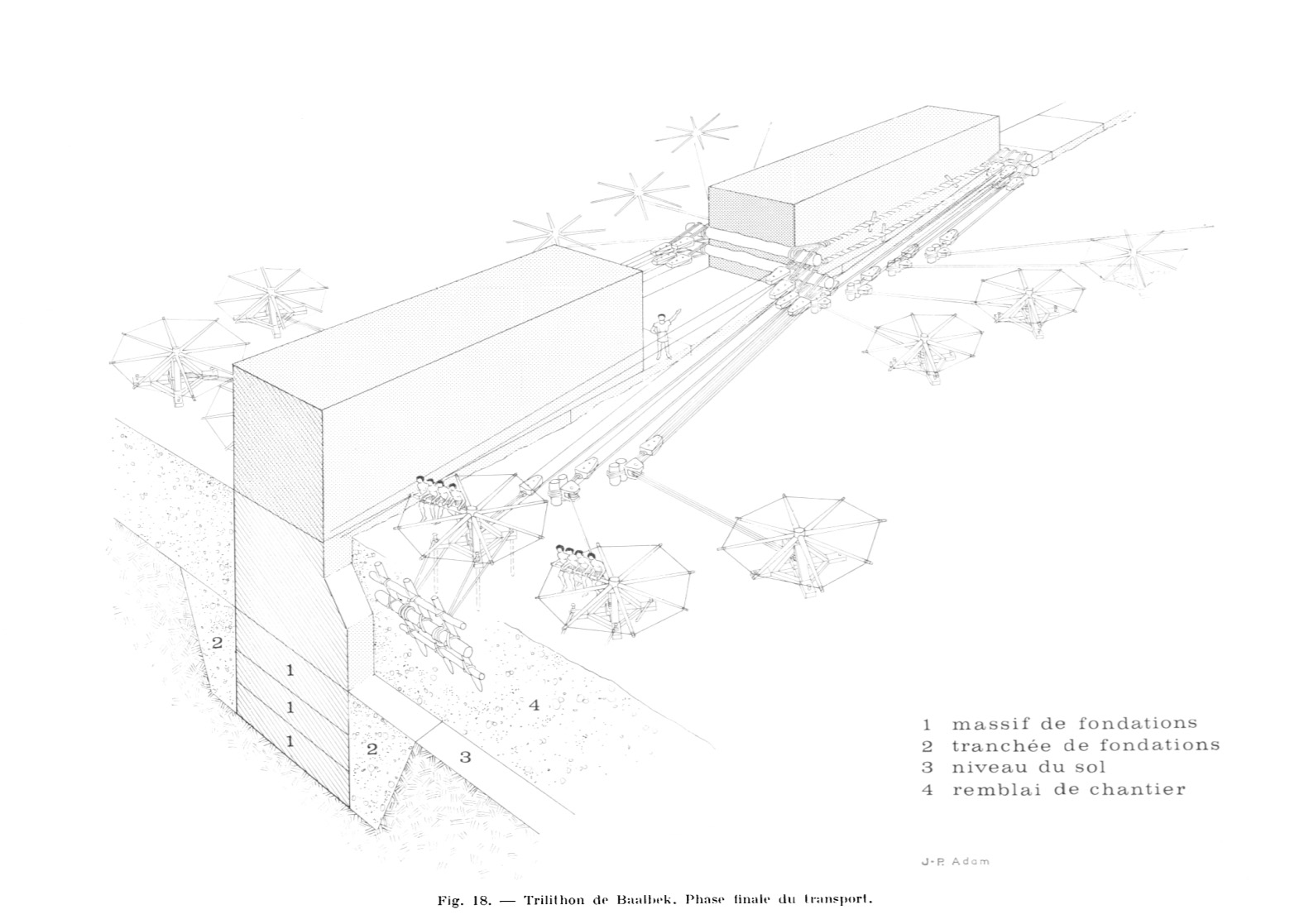 2

1

1

1

2

3

4

1 massif de fondations
2 tranchée de fondations
3 niveau du sol
4 remblai de chantier

J-P. Adam

Fig. 18. — Trilithon de Baalbek. Phase finale du transport.